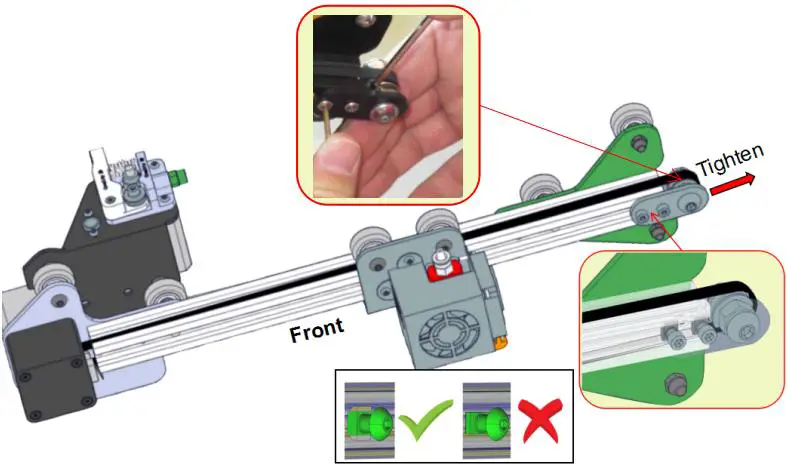 Tighten

Front