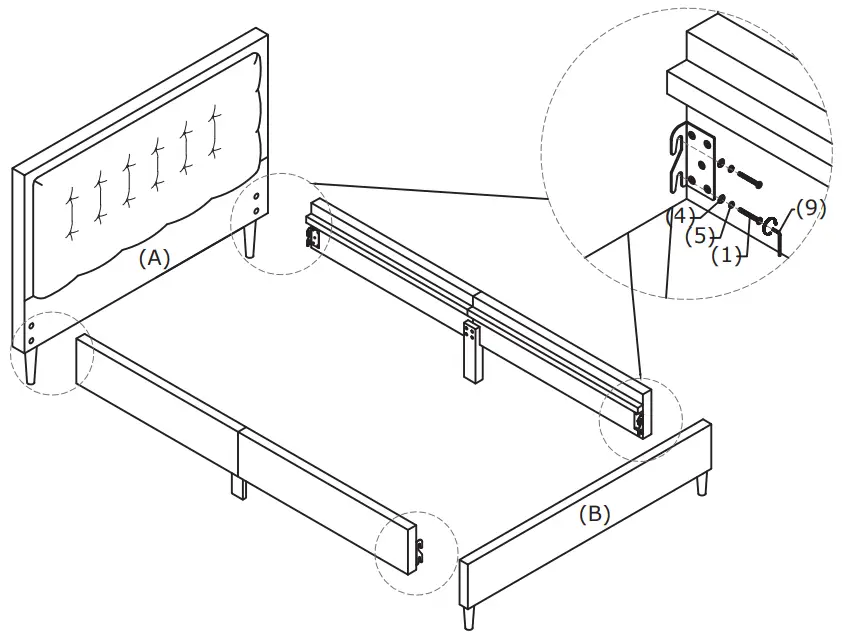 (A)
(4)
(5)
(1)
(9)
(B)