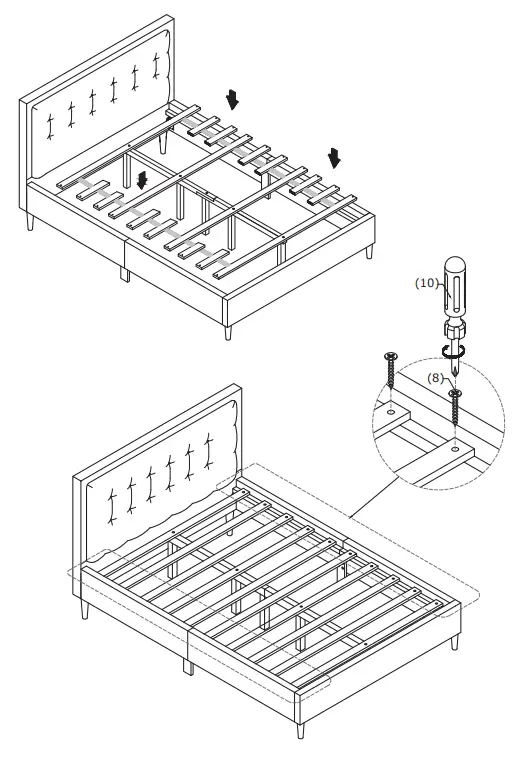 (10)
(8)