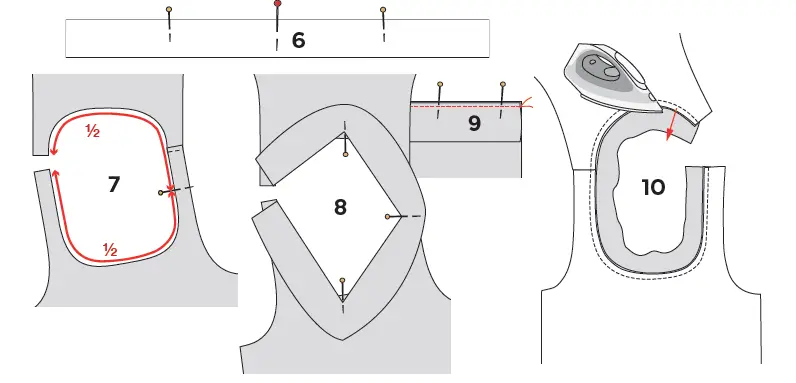 6

½

7

½

8

9

10