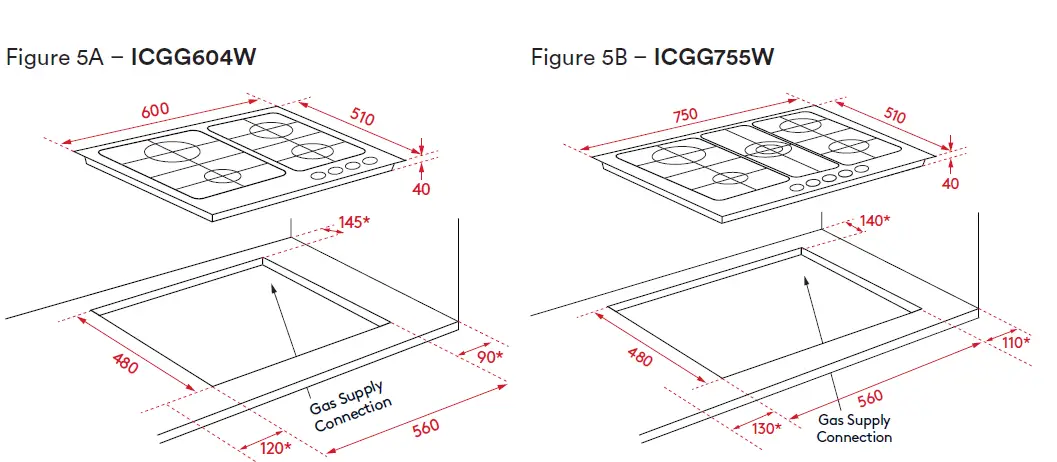 Figure 5A – **ICGG604W**

600

510

40

145*

480

90*

Gas Supply Connection

120*

560

Figure 5B – **ICGG755W**

750

510

40

140*

480

110*

560

Gas Supply Connection

130*