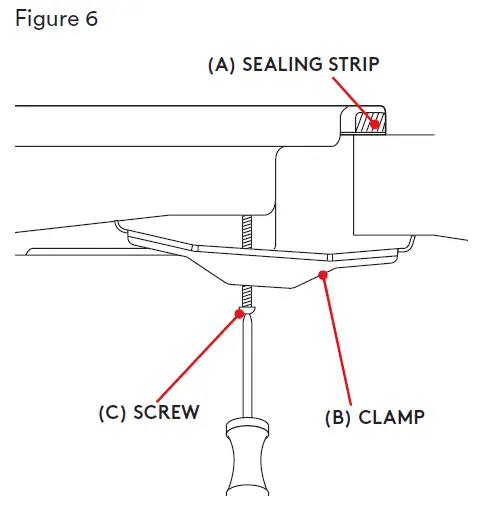 Figure 6

(A) SEALING STRIP

(C) SCREW

(B) CLAMP