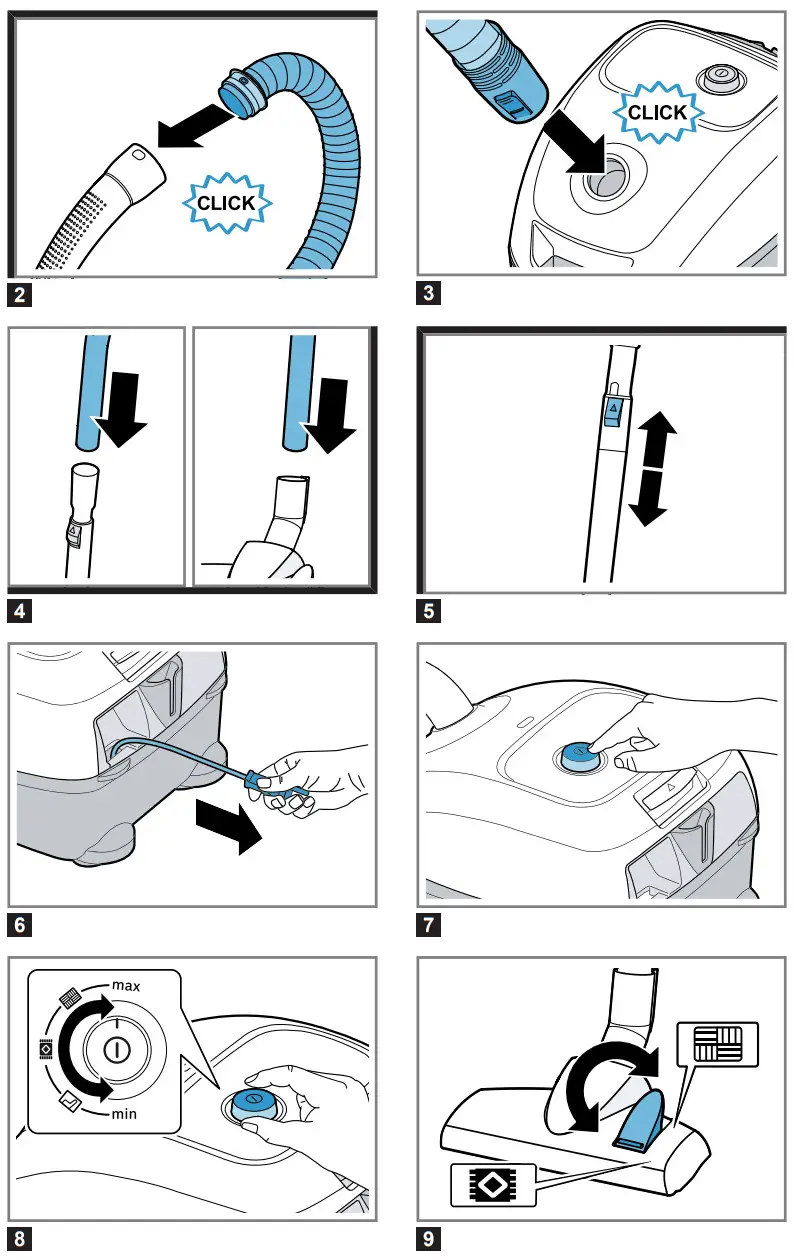 CLICK

2

CLICK

3

4

5

6

7

max

min

8

9