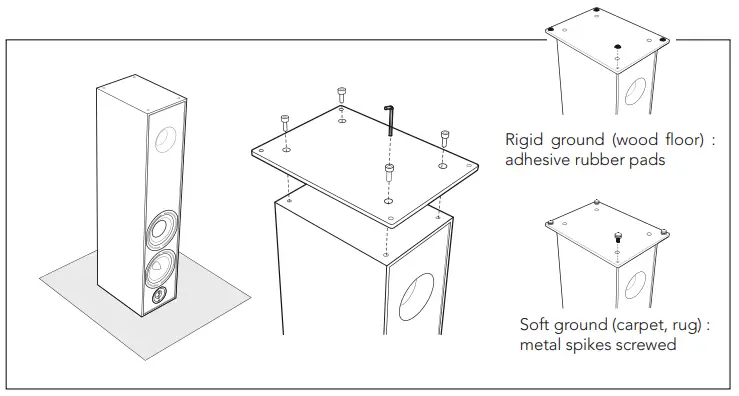 Rigid ground (wood floor) : adhesive rubber pads

Soft ground (carpet, rug) : metal spikes screwed