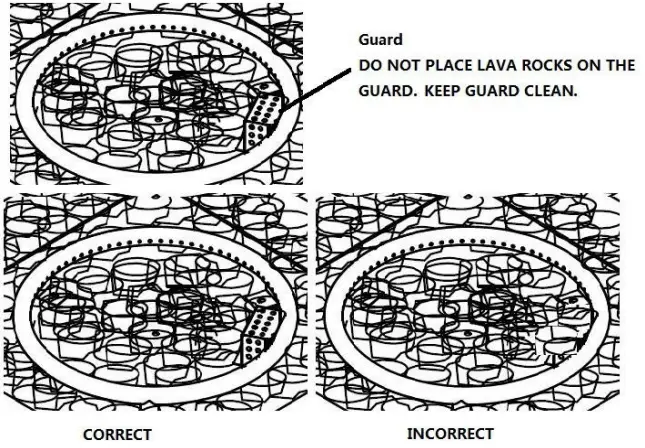 Guard
DO NOT PLACE LAVA ROCKS ON THE GUARD. KEEP GUARD CLEAN.

CORRECT

INCORRECT