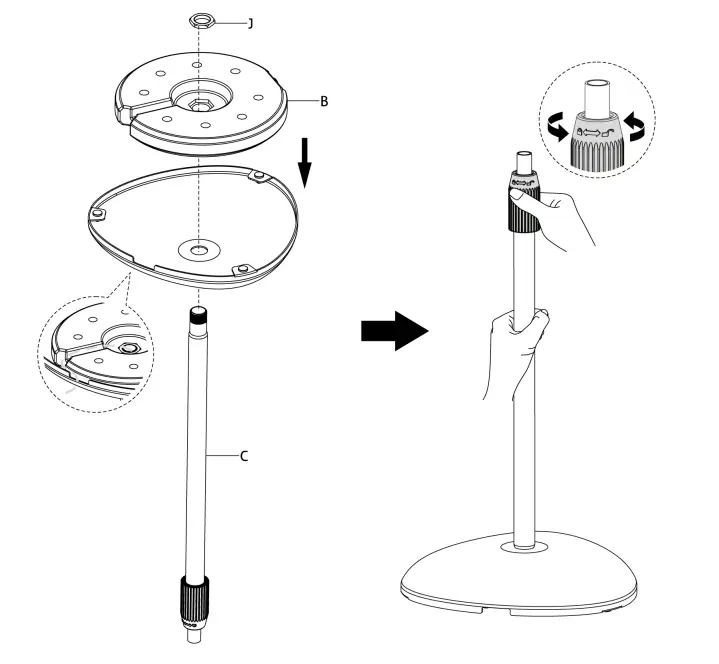 J

B

C