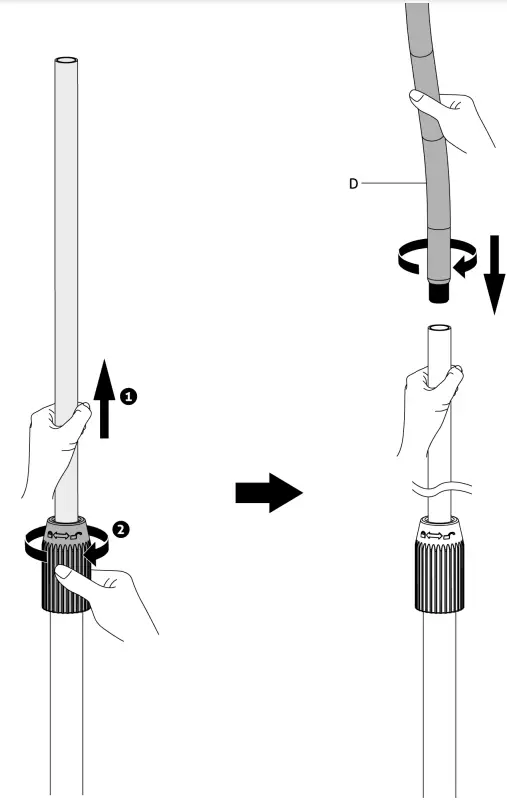 D

1

2