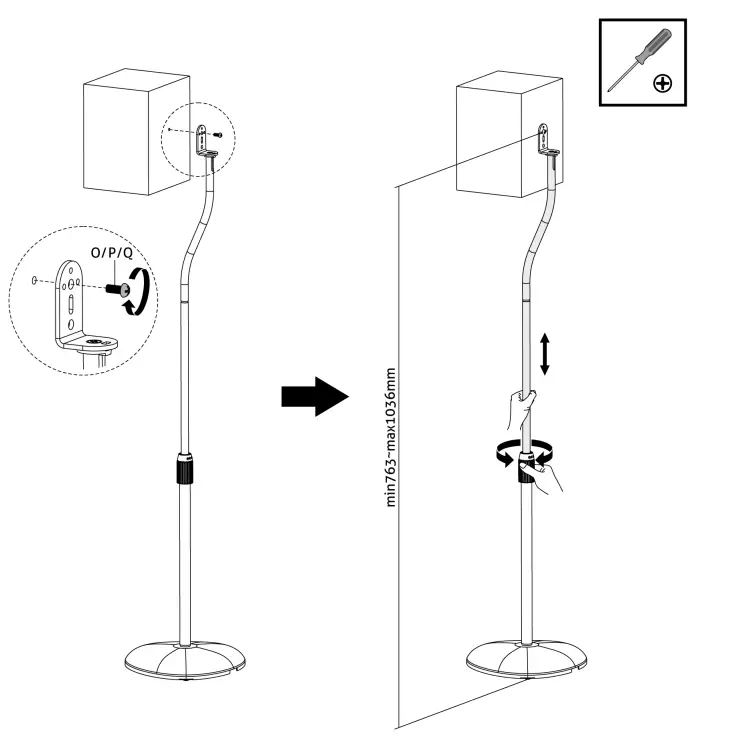 O/P/Q

min763~max1036mm