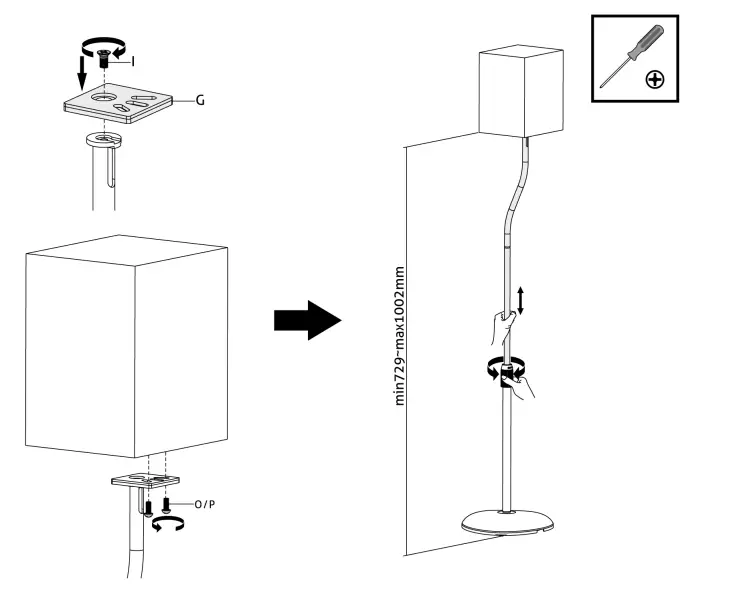 I
G
O/P
min729~max1002mm