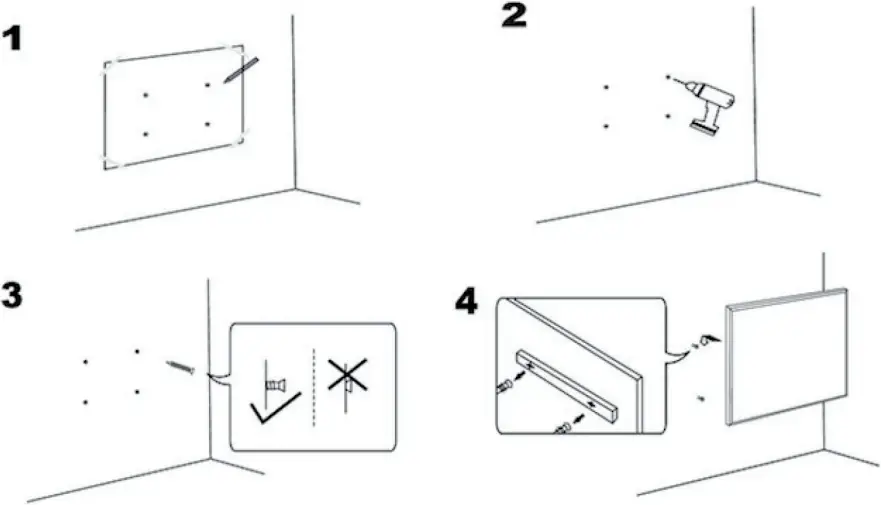 1

2

3

4