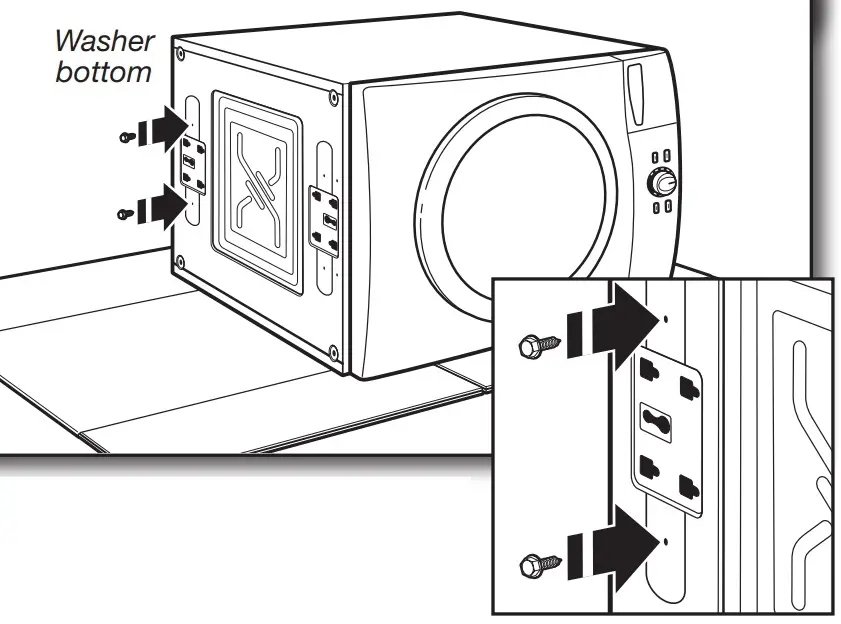 Washer bottom