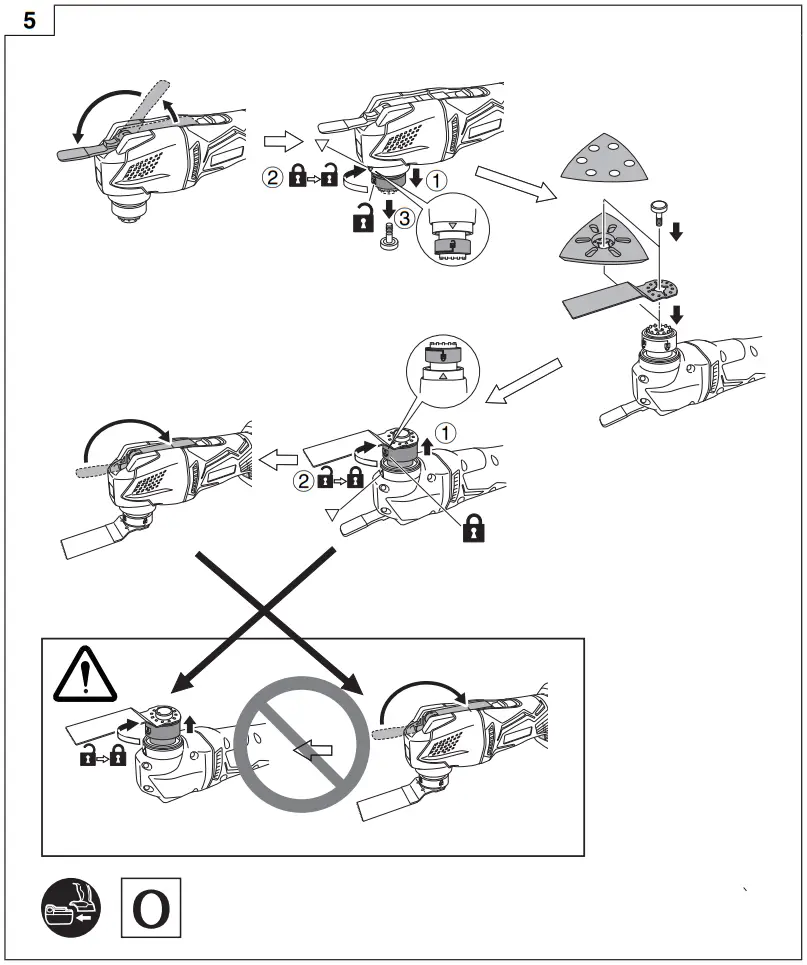 5

② ①

③

①

②

O