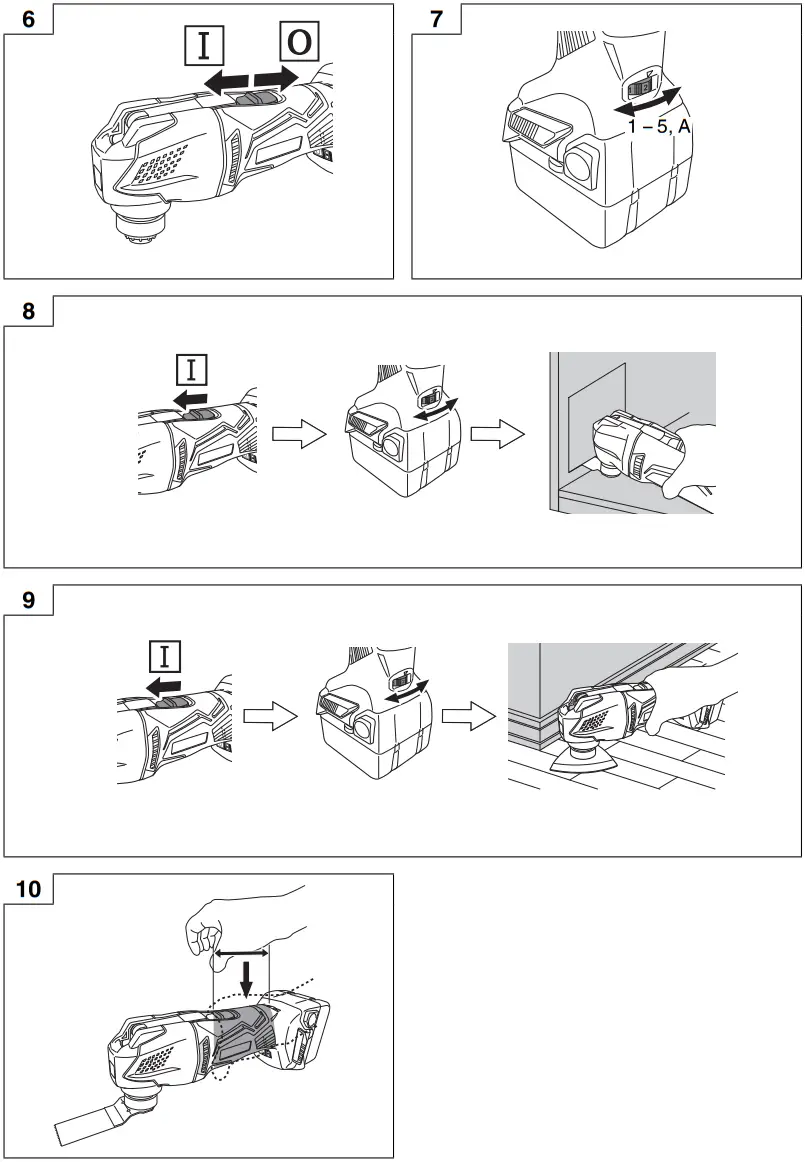 6

I

O

7

1 – 5, A

8

I

9

I

10