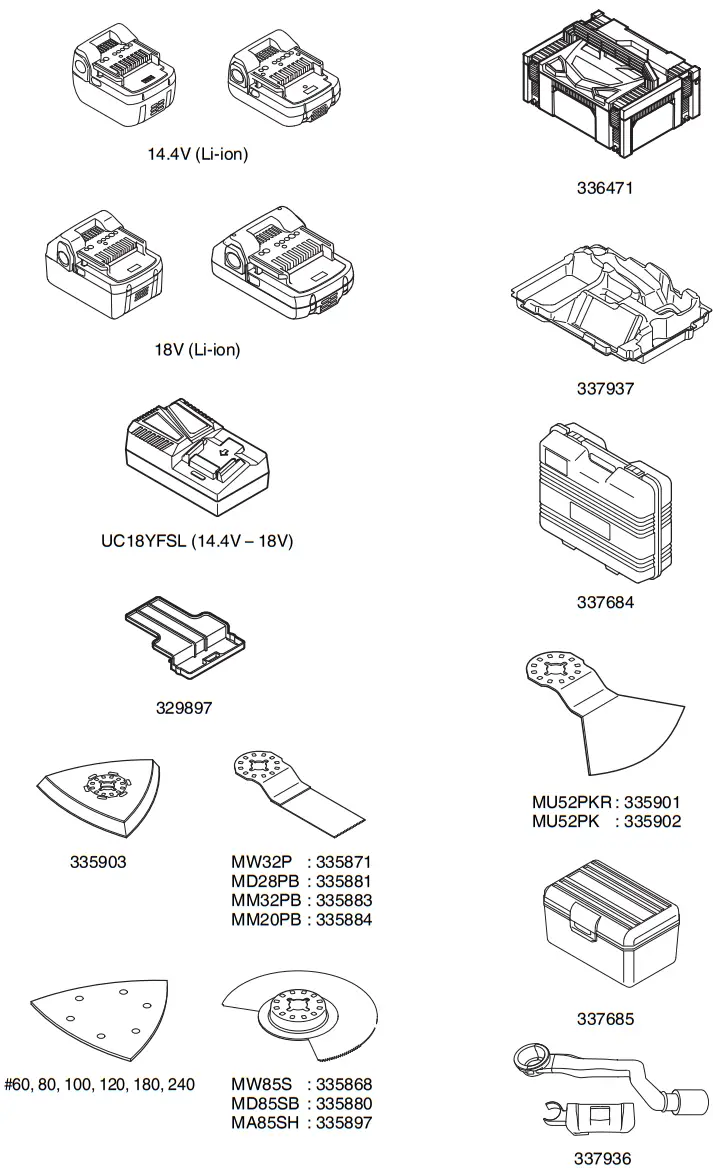 14.4V (Li-ion)

18V (Li-ion)

UC18YFSL (14.4V – 18V)

329897

335903

MW32P : 335871
MD28PB : 335881
MM32PB : 335883
MM20PB : 335884

#60, 80, 100, 120, 180, 240

MW85S : 335868
MD85SB : 335880
MA85SH : 335897

336471

337937

337684

MU52PKR : 335901
MU52PK : 335902

337685

337936