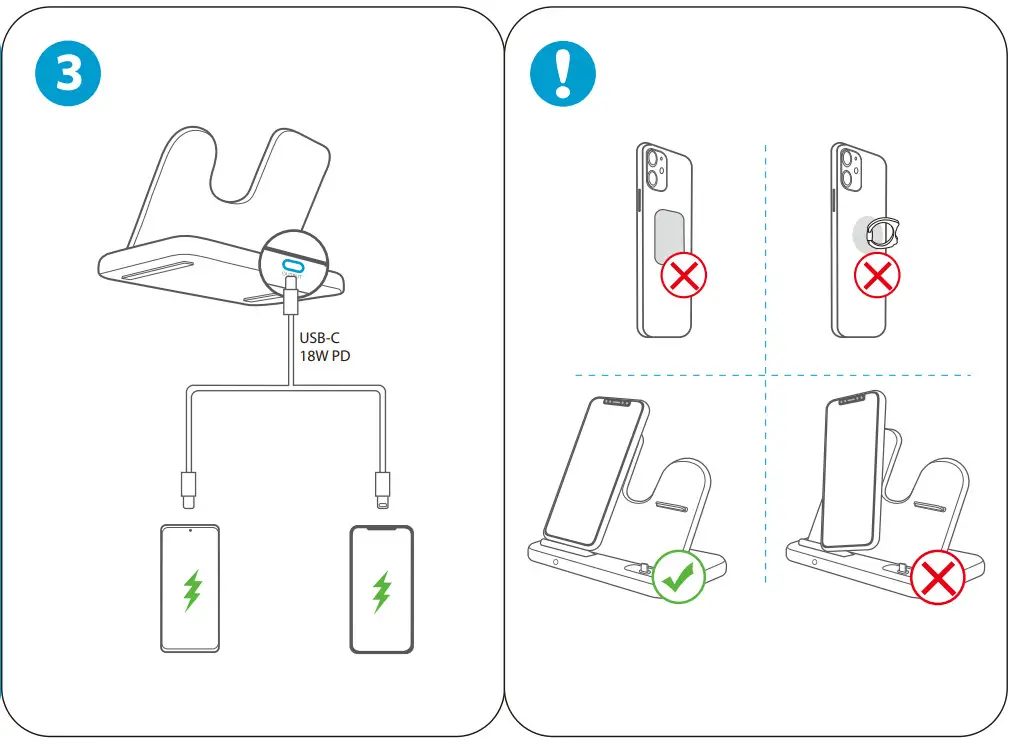 3

USB-C
18W PD

!