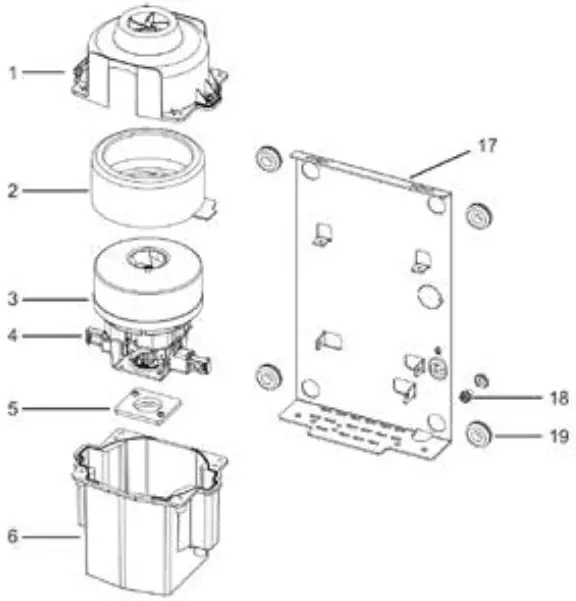 1
2
3
4
5
6
17
18
19