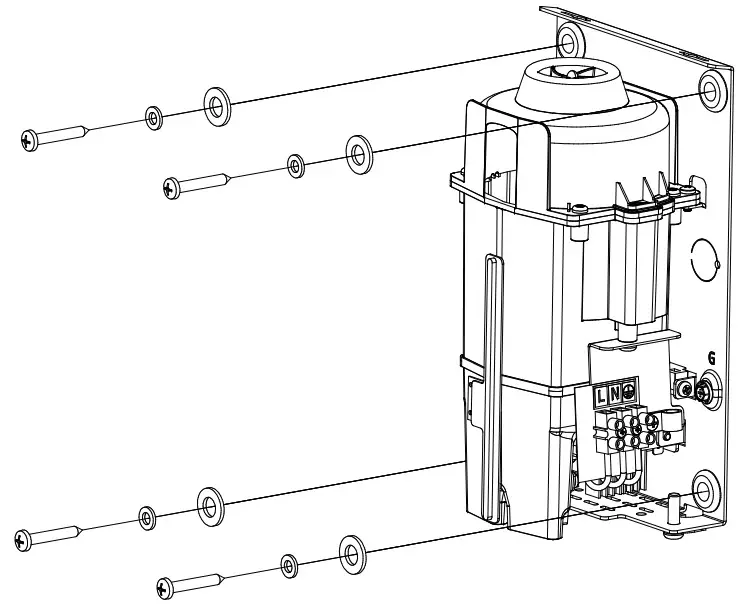 G

L N