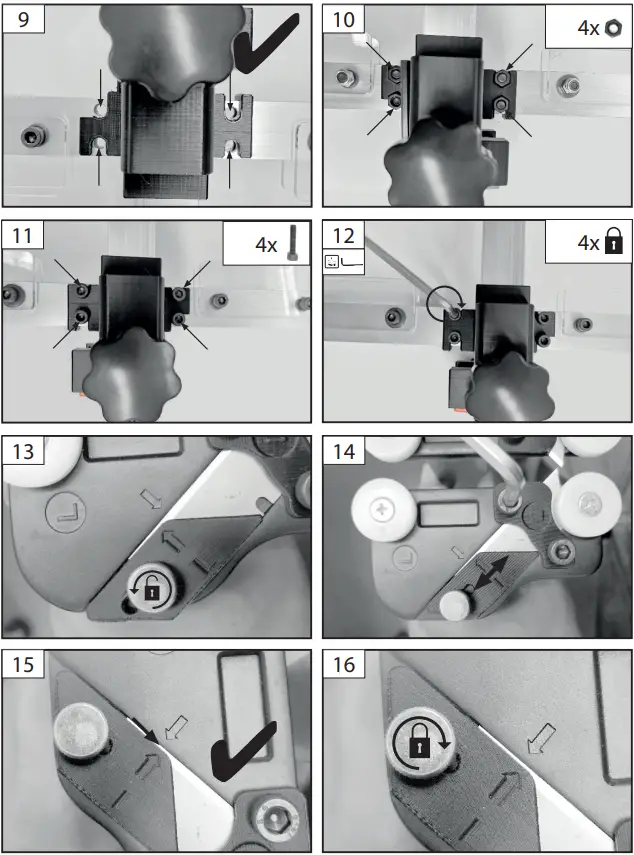 9

10

4x

11

4x

12

4x

13

14

15

16