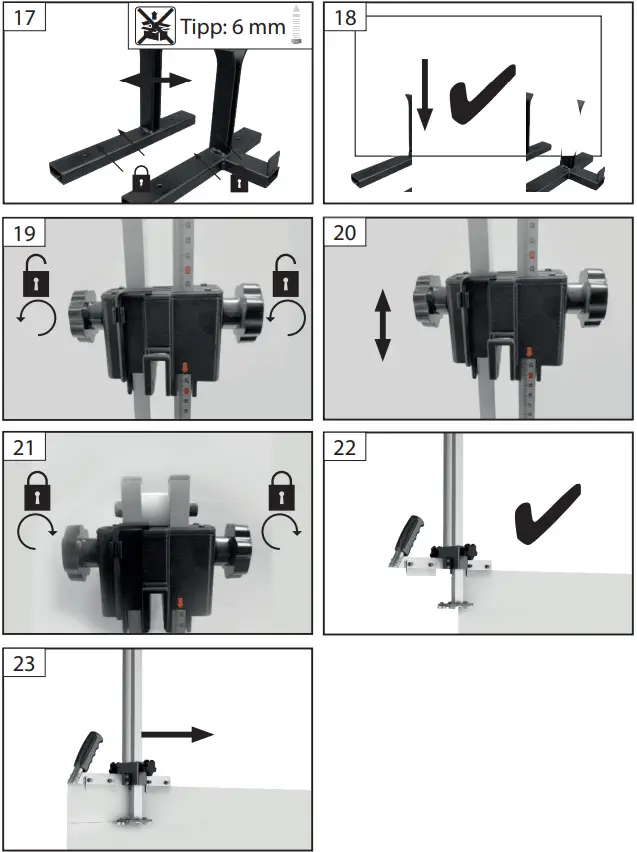 17

Tipp: 6 mm

18

19

20

21

22

23