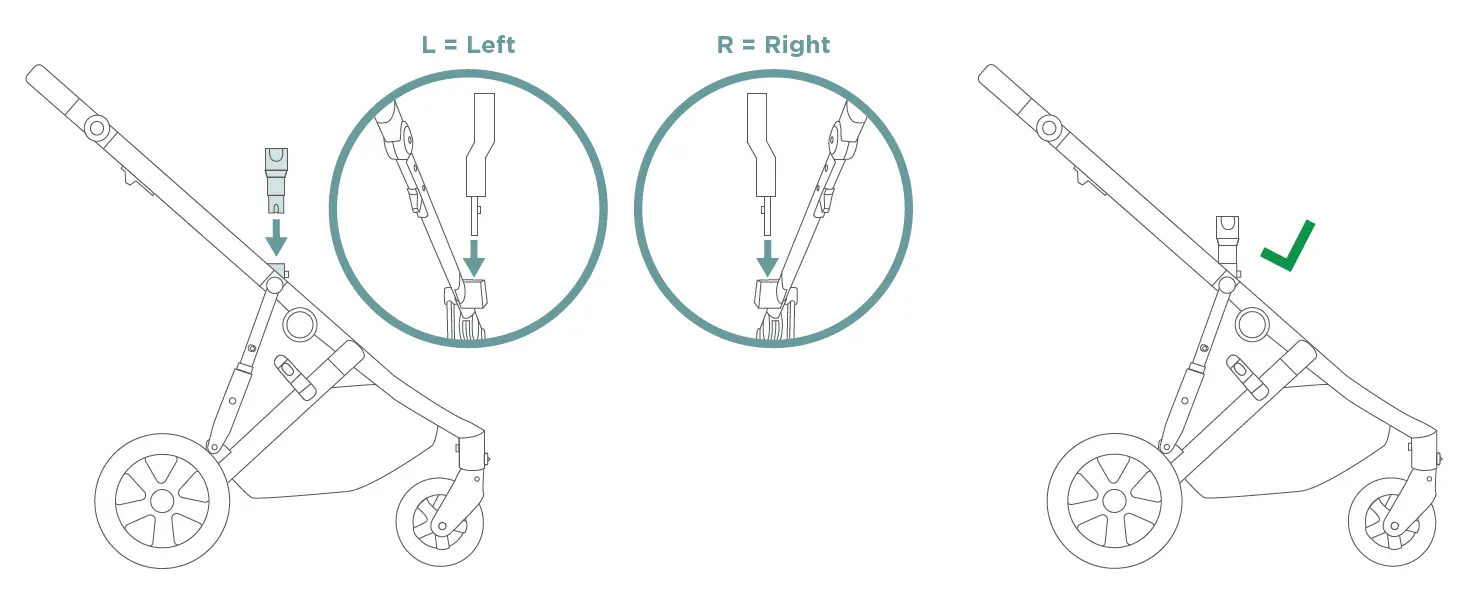 L = Left

R = Right