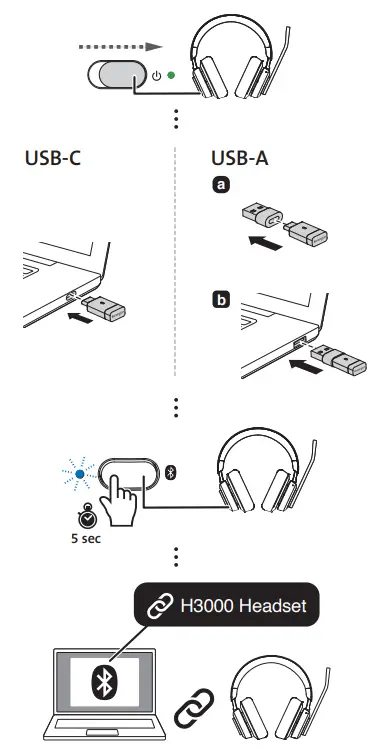 USB-C

USB-A

a

b

5 sec

H3000 Headset