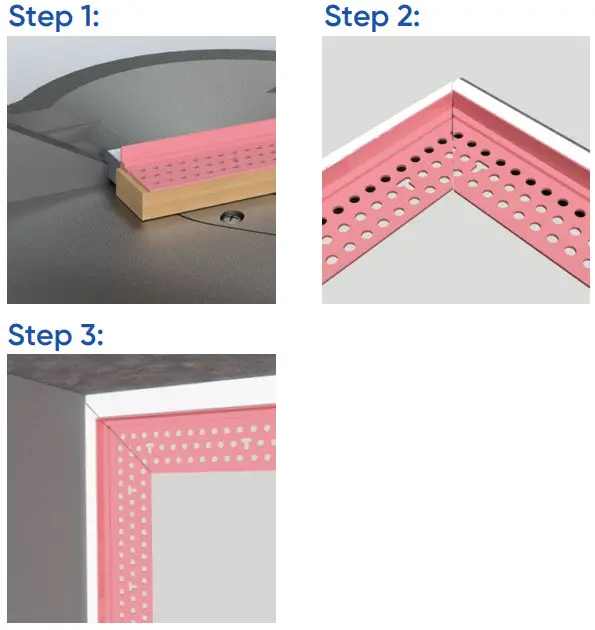 Step 1:

Step 2:

Step 3: