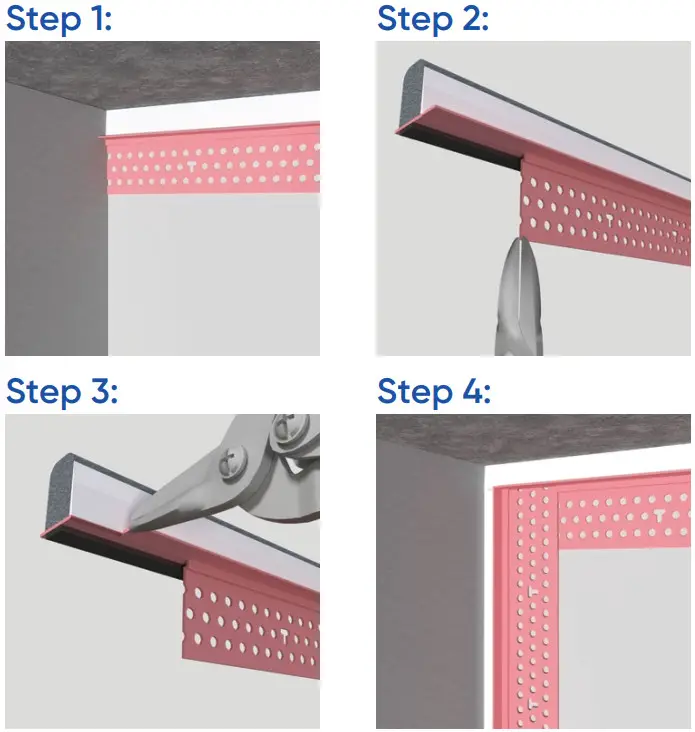 Step 1:

Step 2:

Step 3:

Step 4: