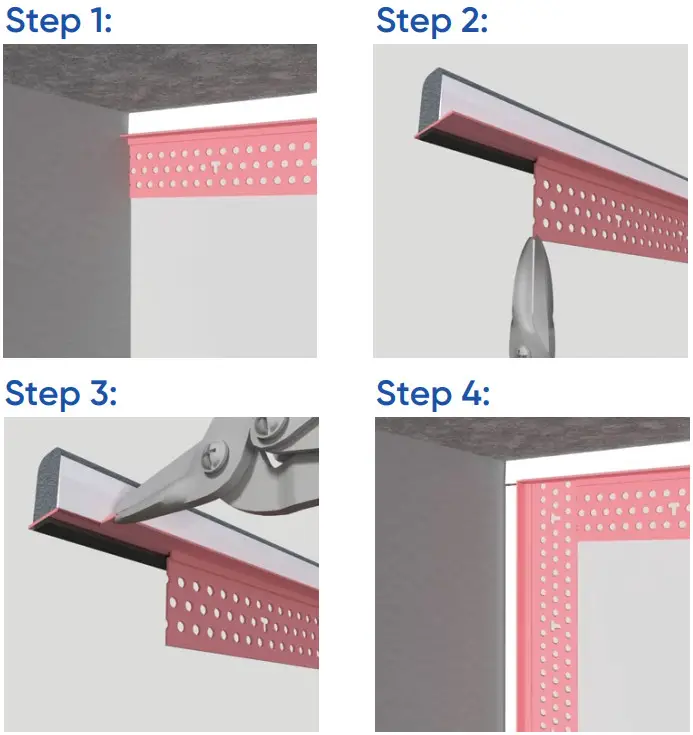 Step 1:

Step 2:

Step 3:

Step 4: