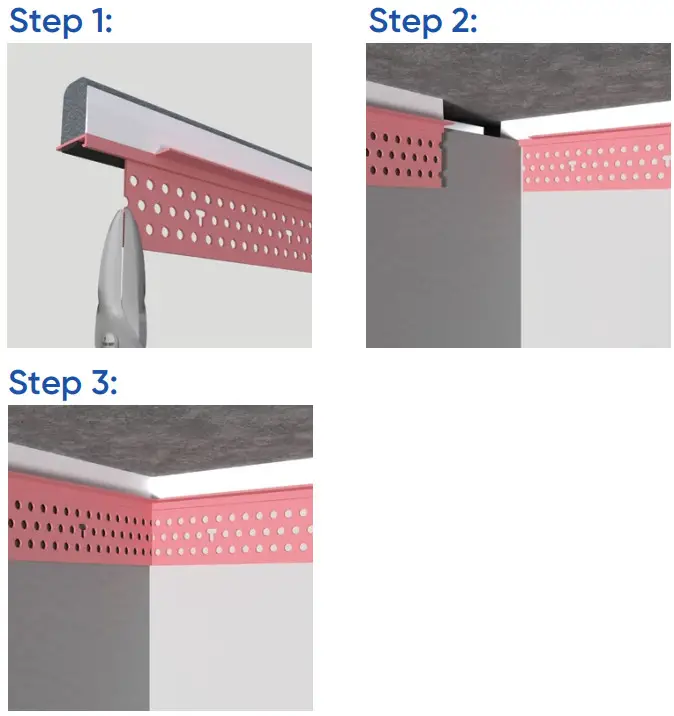 Step 1:

Step 2:

Step 3: