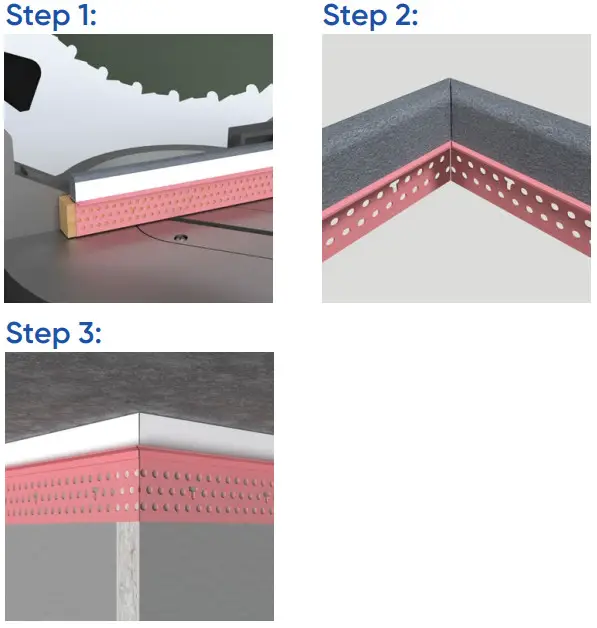 Step 1:

Step 2:

Step 3: