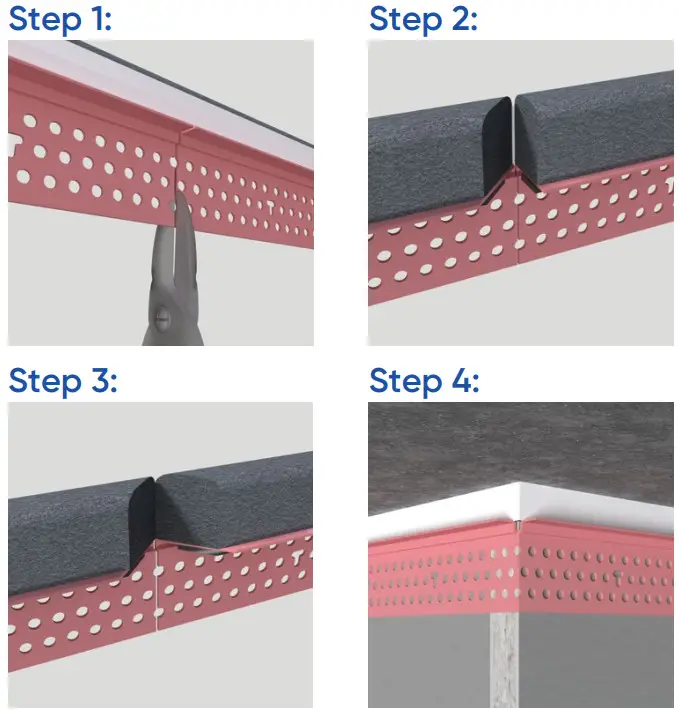 Step 1:

Step 2:

Step 3:

Step 4: