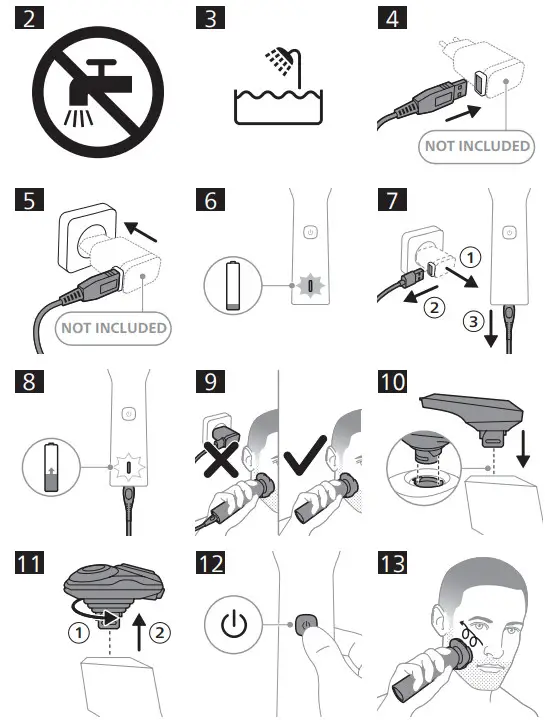 2

3

4

NOT INCLUDED

5

NOT INCLUDED

6

7

1

2

3

8

9

10

11

1

2

12

13