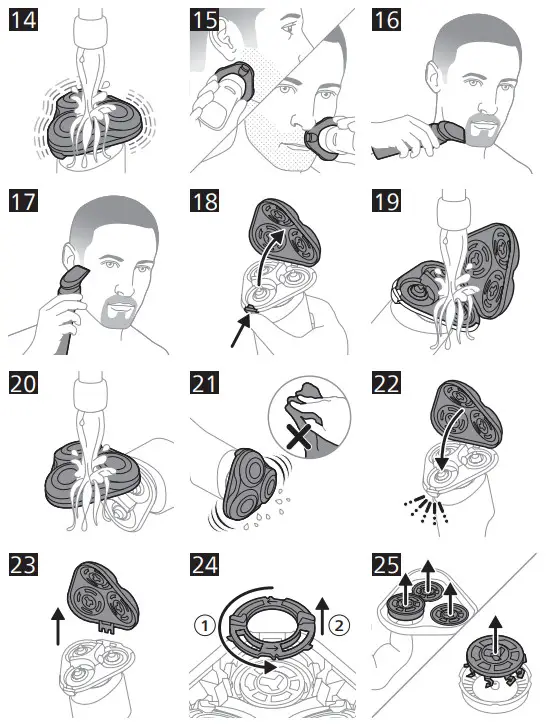 14
15
16
17
18
19
20
21
22
23
24
1
2
25