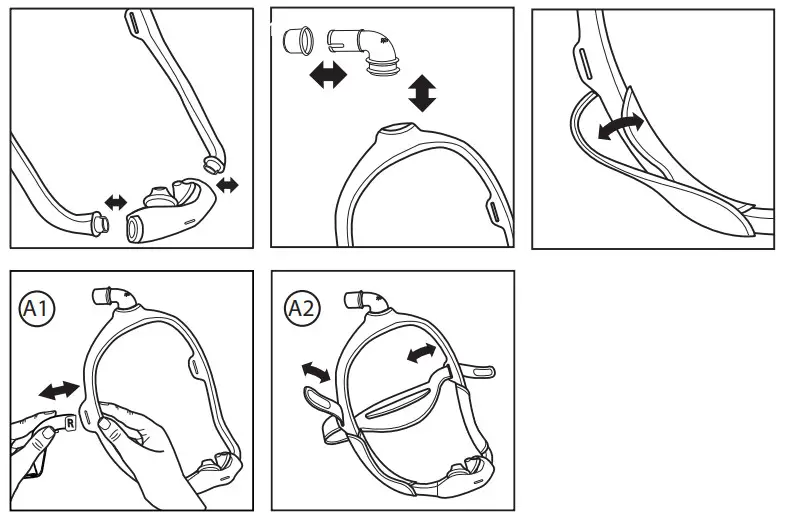 A1

R

A2