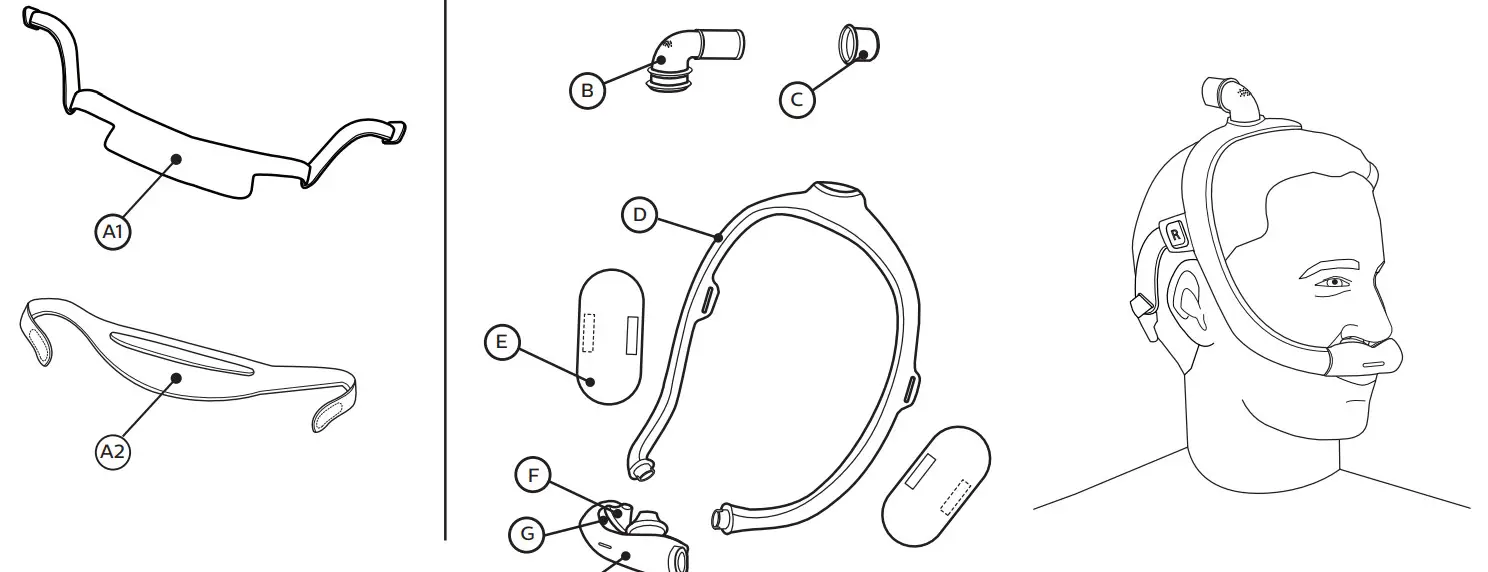 A1

A2

B

C

D

E

F

G

R