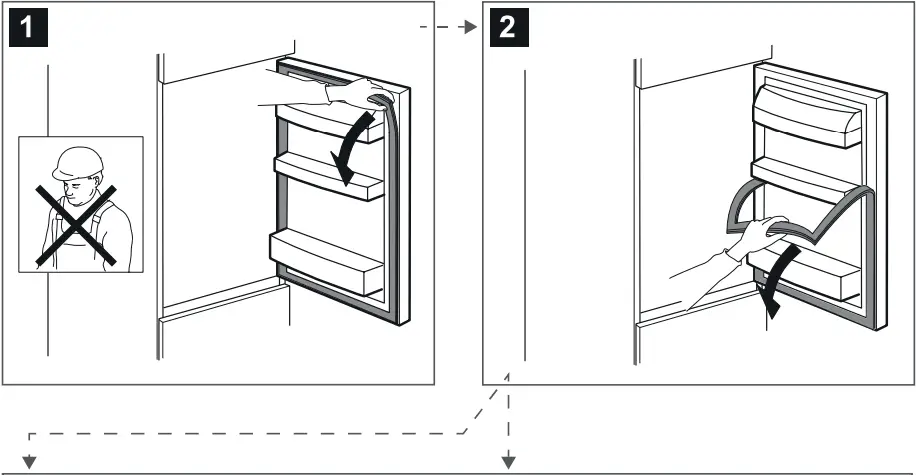 1

2