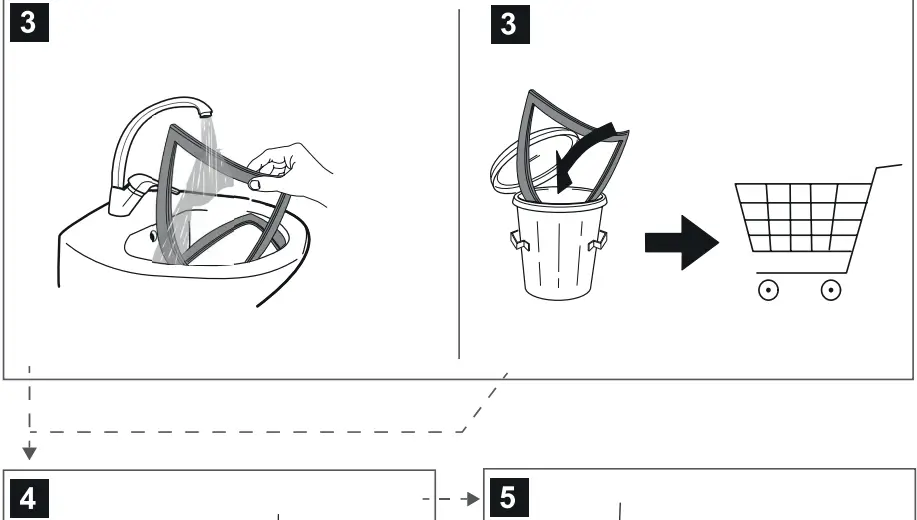 3

3

4

5