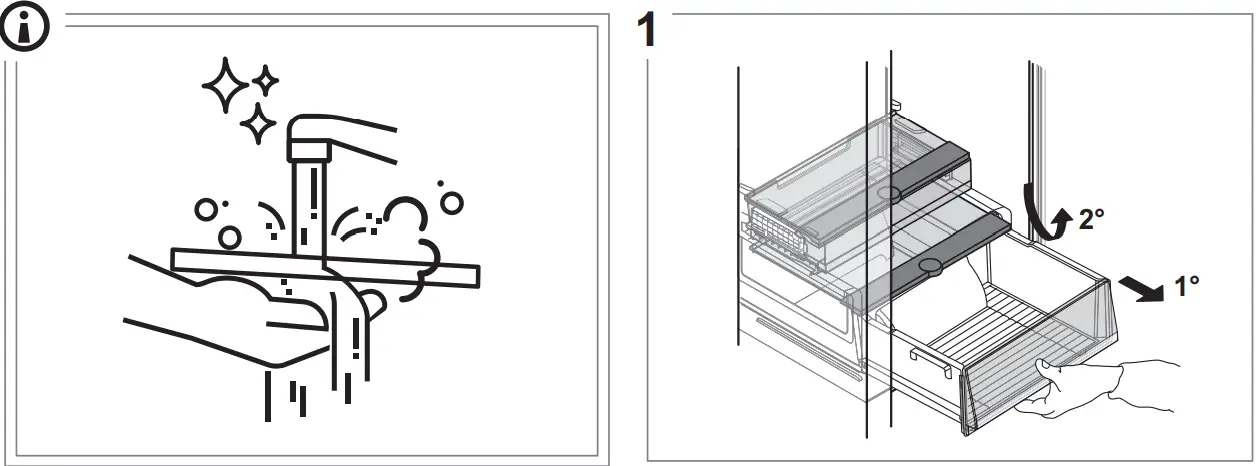 1

2°

1°