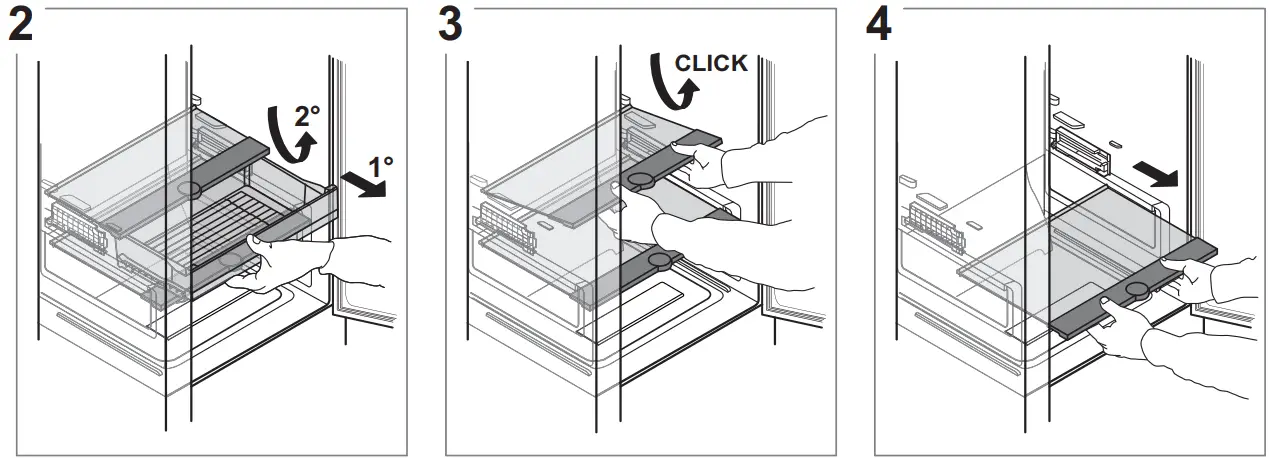 2

2°

1°

3

CLICK

4