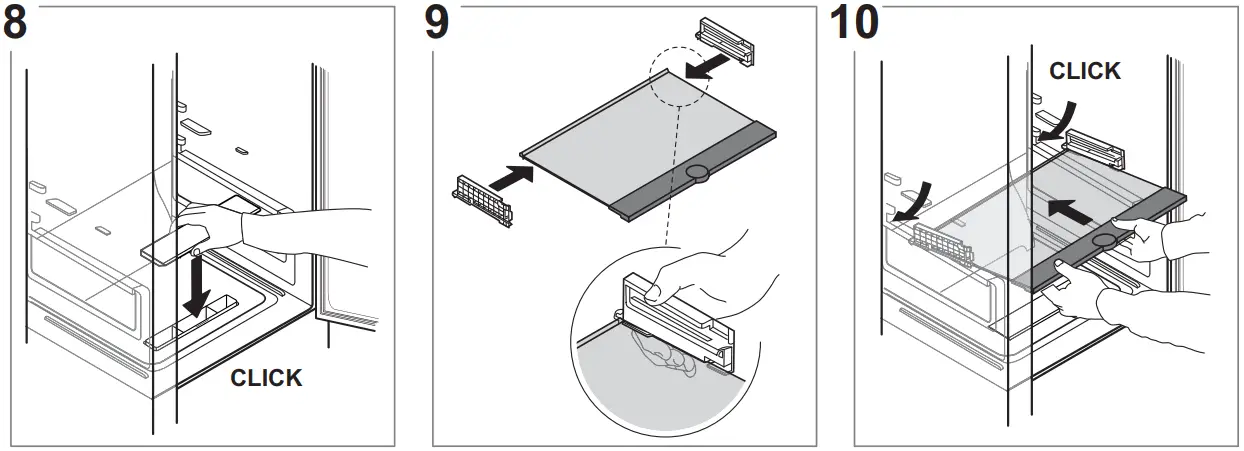 8

CLICK

9

10

CLICK