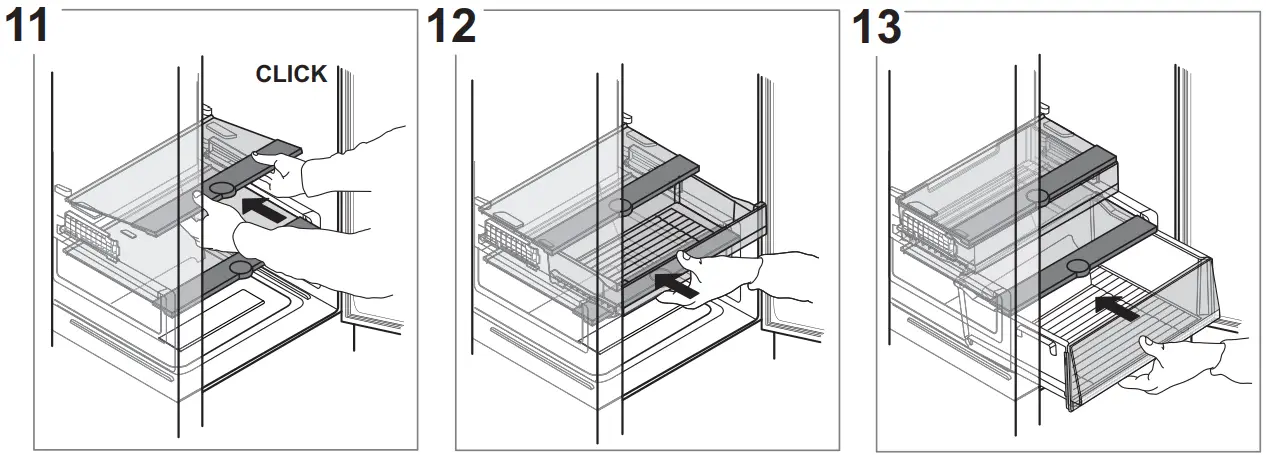 11

CLICK

12

13