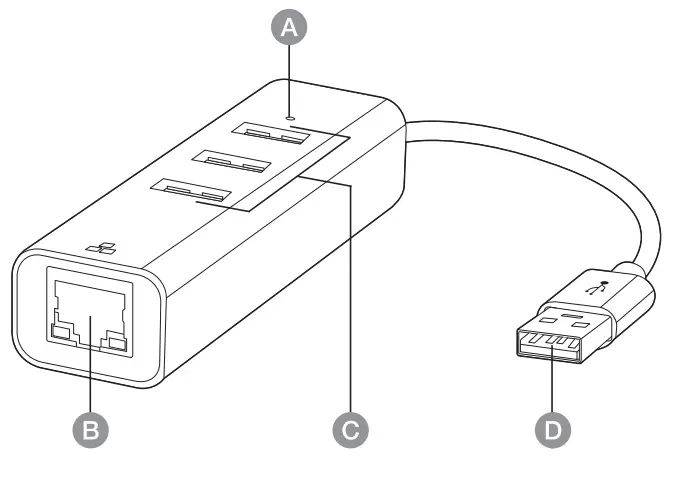 A

B

C

D