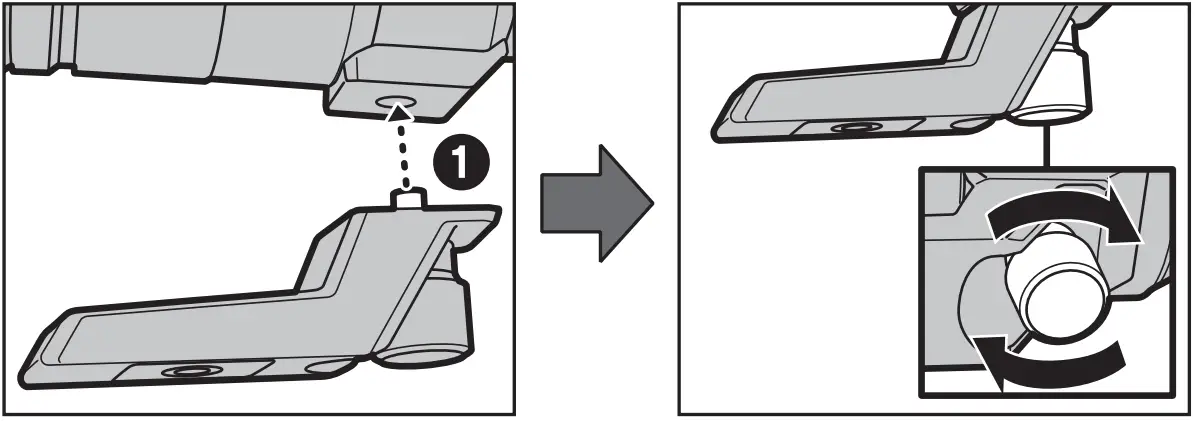 1