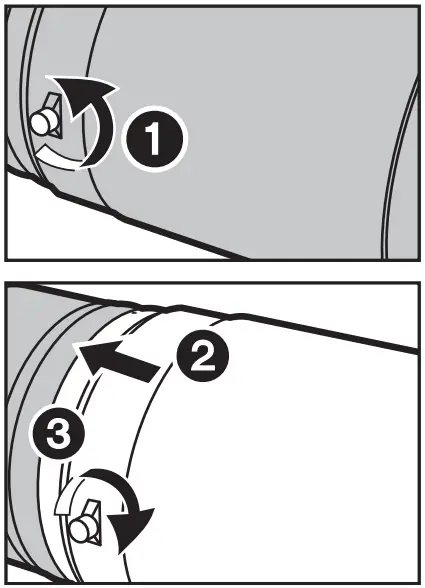 1

2

3