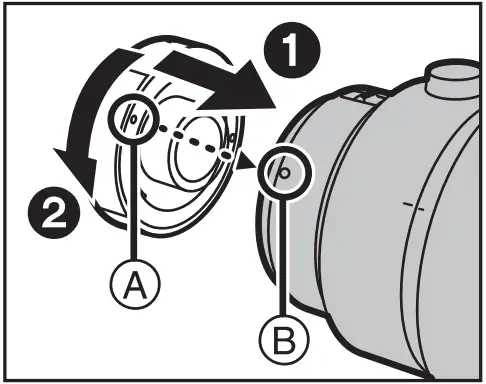 1
2
A
B