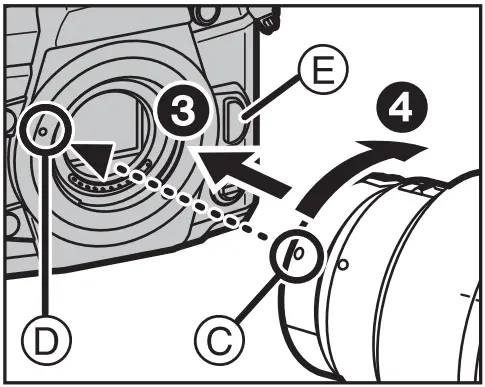 E
3
4
D
C