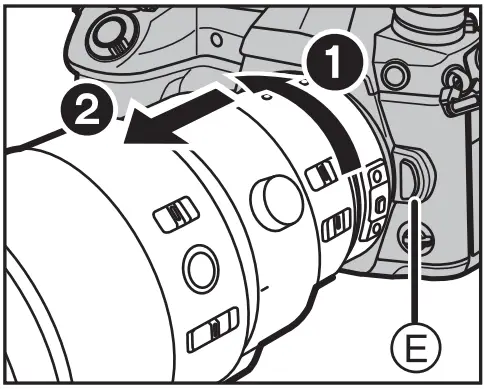 1
2
E