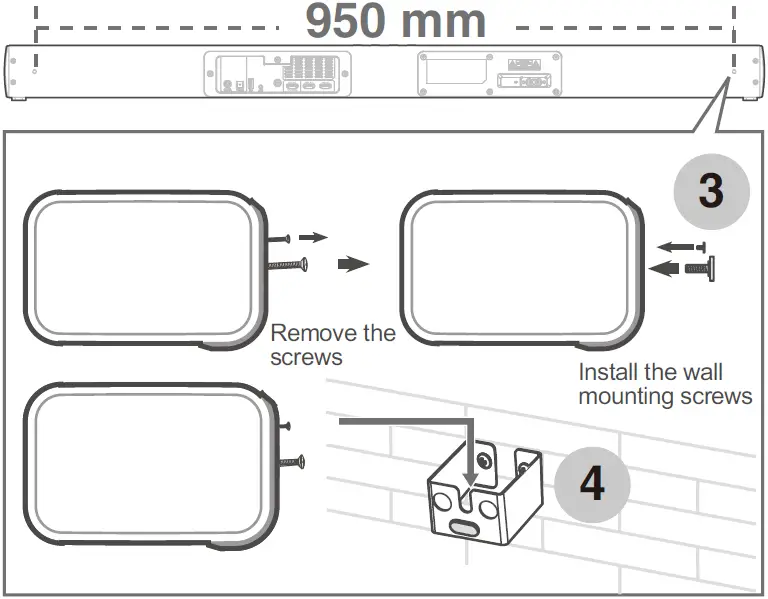 950 mm

3

Remove the screws

Install the wall mounting screws

4