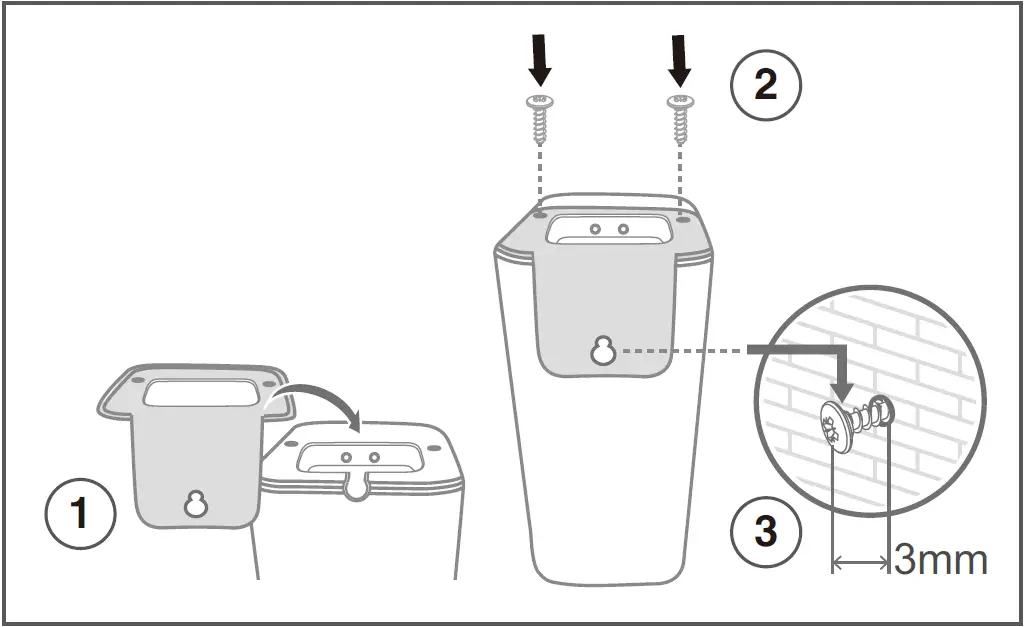 2

1

3

3mm