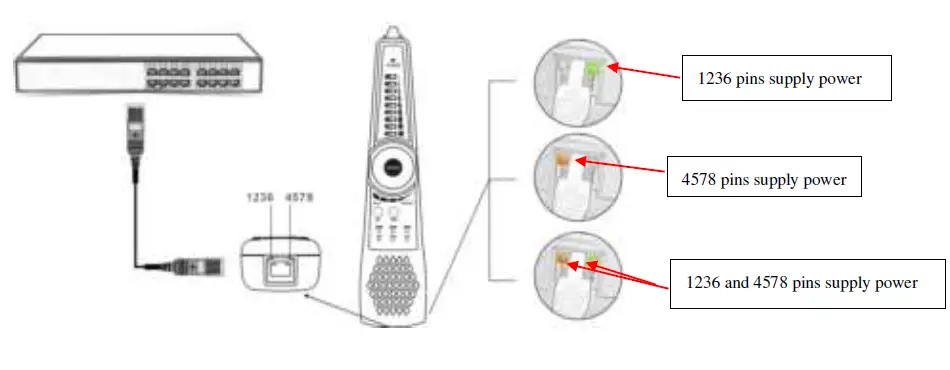 1236 4578

1236 pins supply power

4578 pins supply power

1236 and 4578 pins supply power